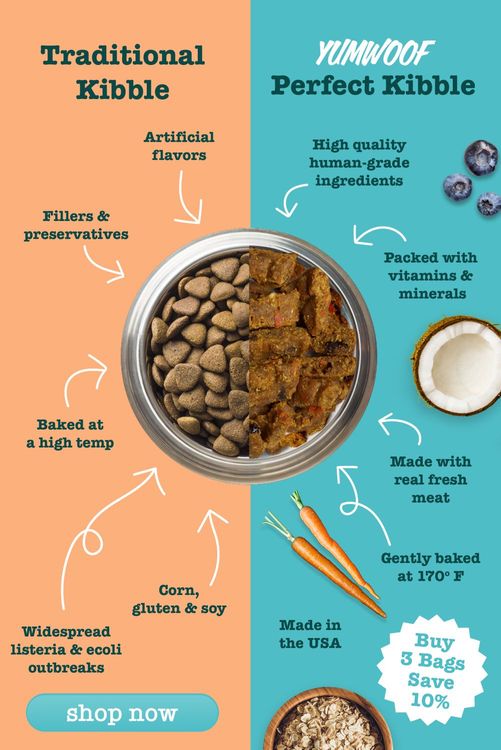 Traditional Kibble

Artificial flavors

Fillers & preservatives

Baked at a high temp

Corn, gluten & soy

Widespread listeria & ecoli outbreaks

shop now

YUMWOOF
Perfect Kibble

High quality human-grade ingredients

Packed with vitamins & minerals

Made with real fresh meat

Gently baked at 170° F

Made in the USA

Buy 3 Bags Save 10%